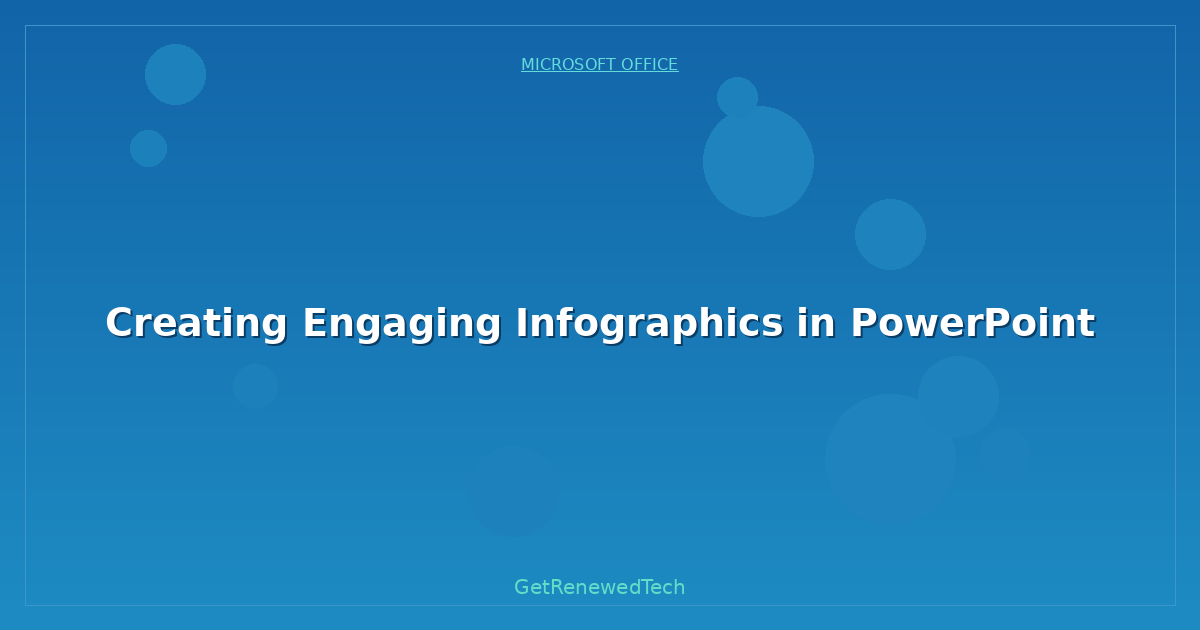 MICROSOFT OFFICE

Creating Engaging Infographics in PowerPoint

GetRenewedTech